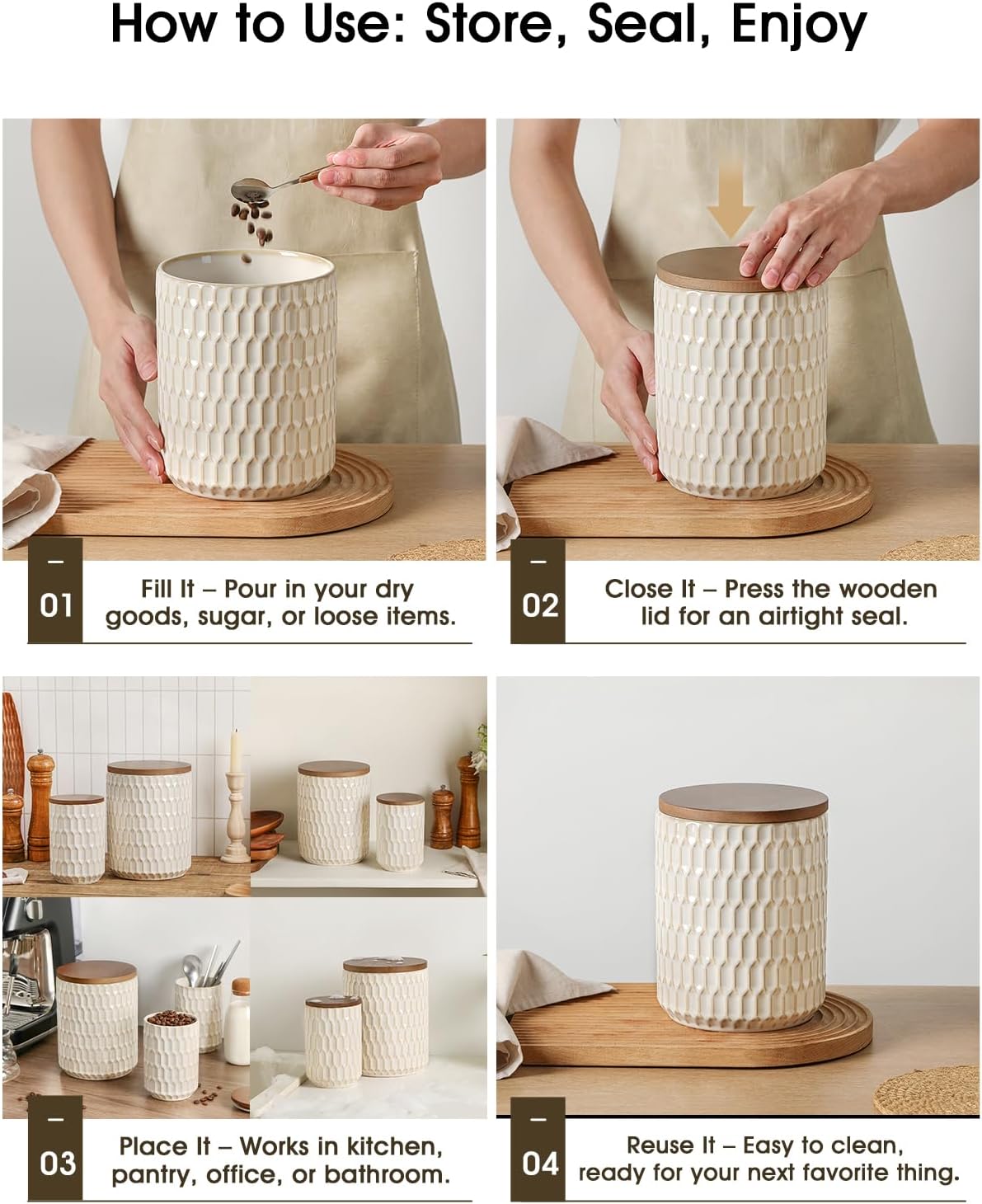 How to Use: Store, Seal, Enjoy

01

Fill It – Pour in your dry goods, sugar, or loose items.

02

Close It – Press the wooden lid for an airtight seal.

03

Place It – Works in kitchen, pantry, office, or bathroom.

04

Reuse It – Easy to clean, ready for your next favorite thing.